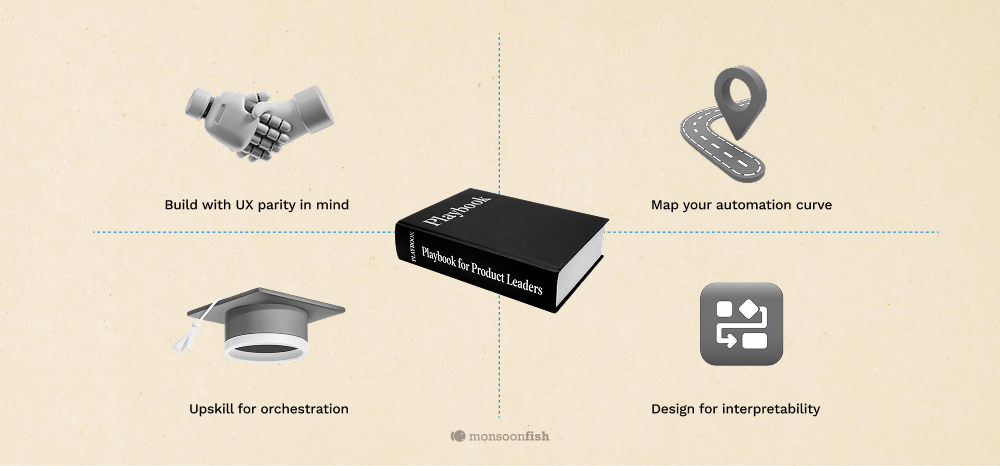 Build with UX parity in mind

Map your automation curve

Playbook

PLAYBOOK

Playbook for Product Leaders

Upskill for orchestration

Design for interpretability

monsoonfish